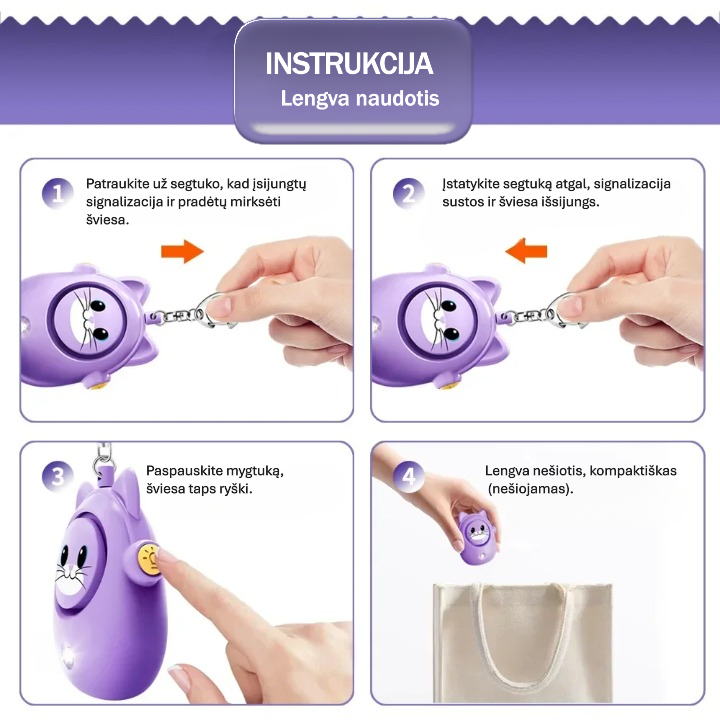 INSTRUKCIJA
Lengva naudotis

1 Patraukite už segtuko, kad įsijungtų signalizacija ir pradėtų mirksėti šviesa.

2 Įstatykite segtuką atgal, signalizacija sustos ir šviesa išsijungs.

3 Paspauskite mygtuką, šviesa taps ryški.

4 Lengva nešiotis, kompaktiškas (nešiojamas).